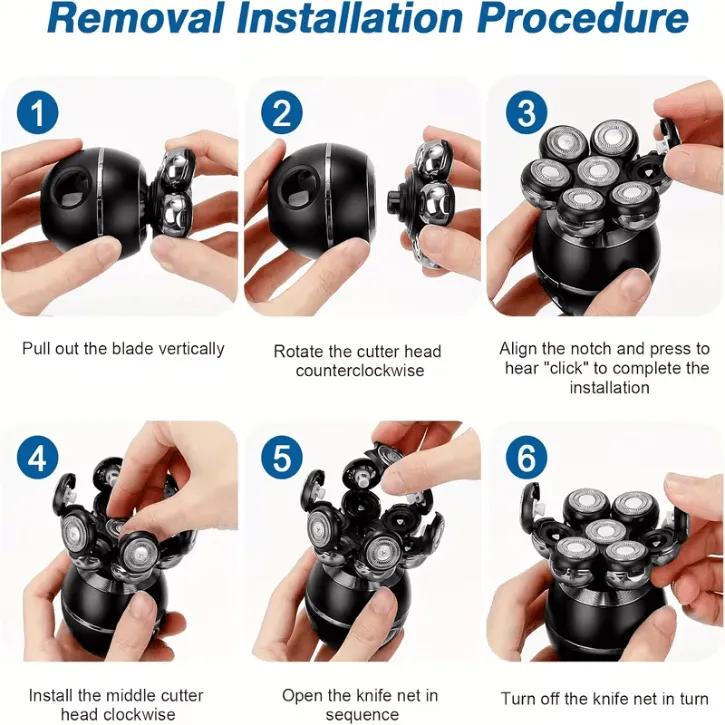 Removal Installation Procedure

1

Pull out the blade vertically

2

Rotate the cutter head counterclockwise

3

Align the notch and press to hear "click" to complete the installation

4

Install the middle cutter head clockwise

5

Open the knife net in sequence

6

Turn off the knife net in turn