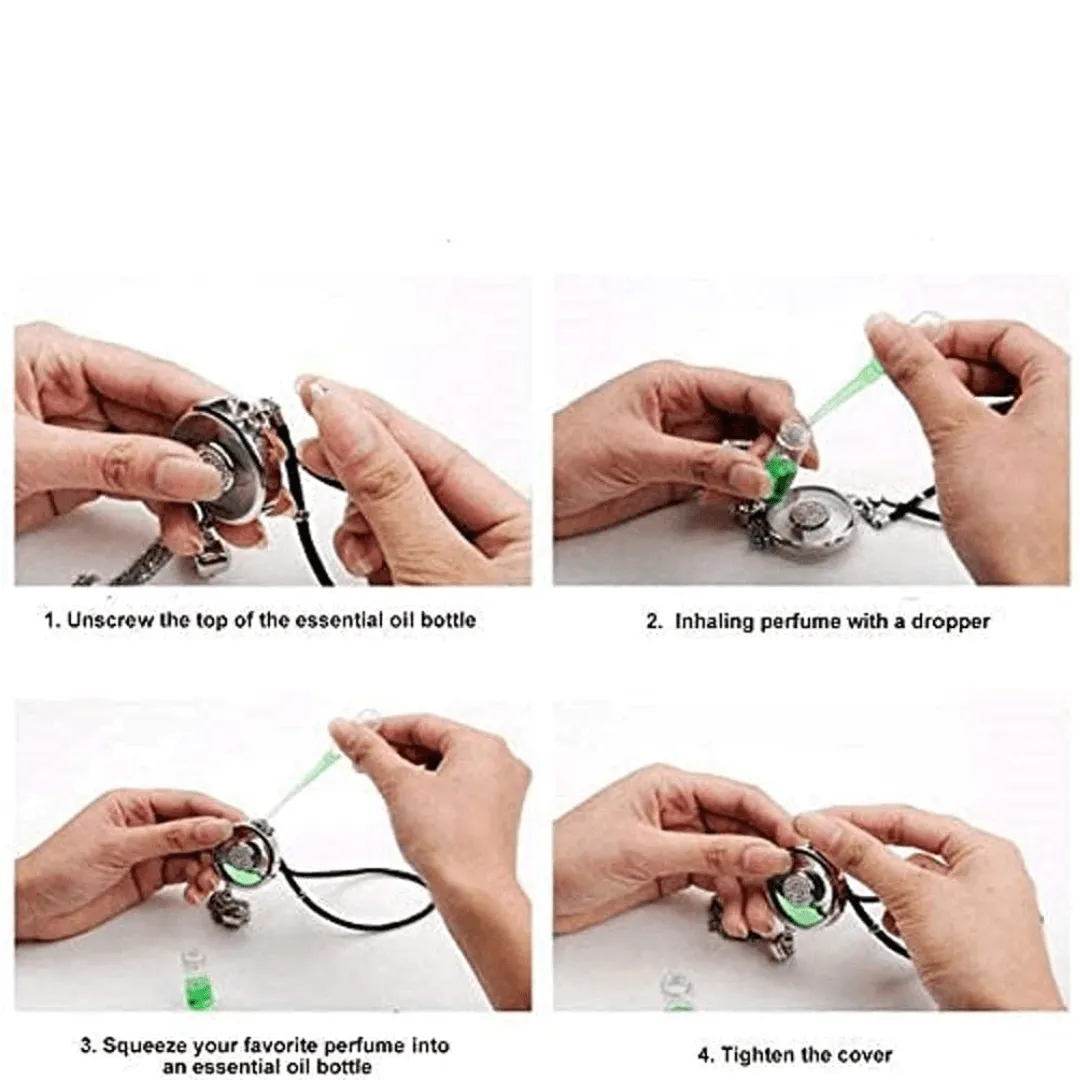 1. Unscrew the top of the essential oil bottle

2. Inhaling perfume with a dropper

3. Squeeze your favorite perfume into an essential oil bottle

4. Tighten the cover