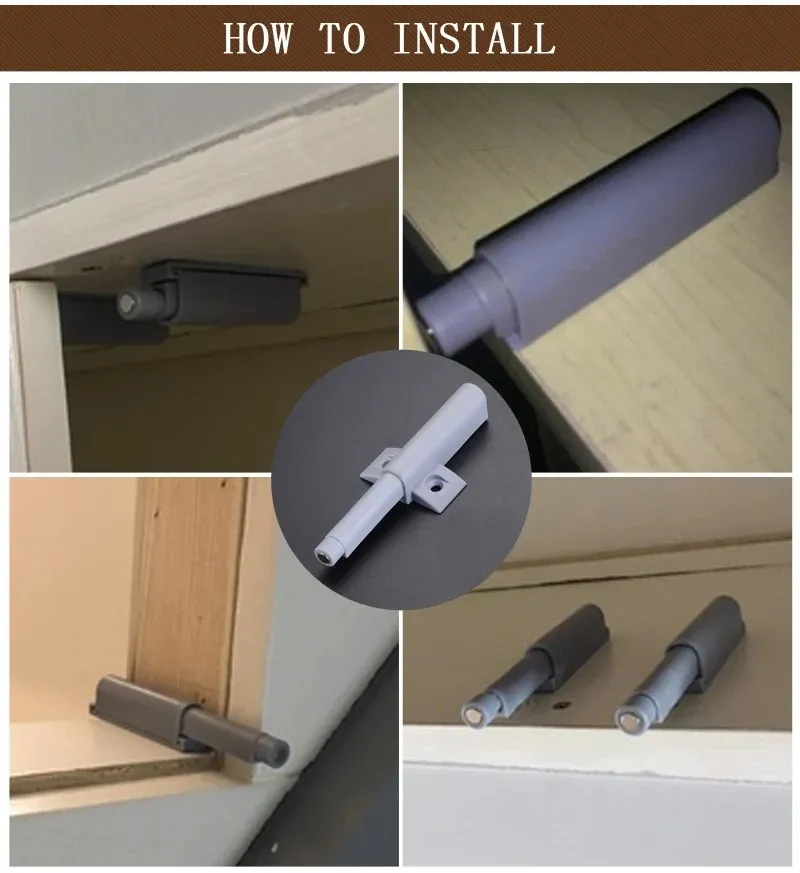 HOW TO INSTALL