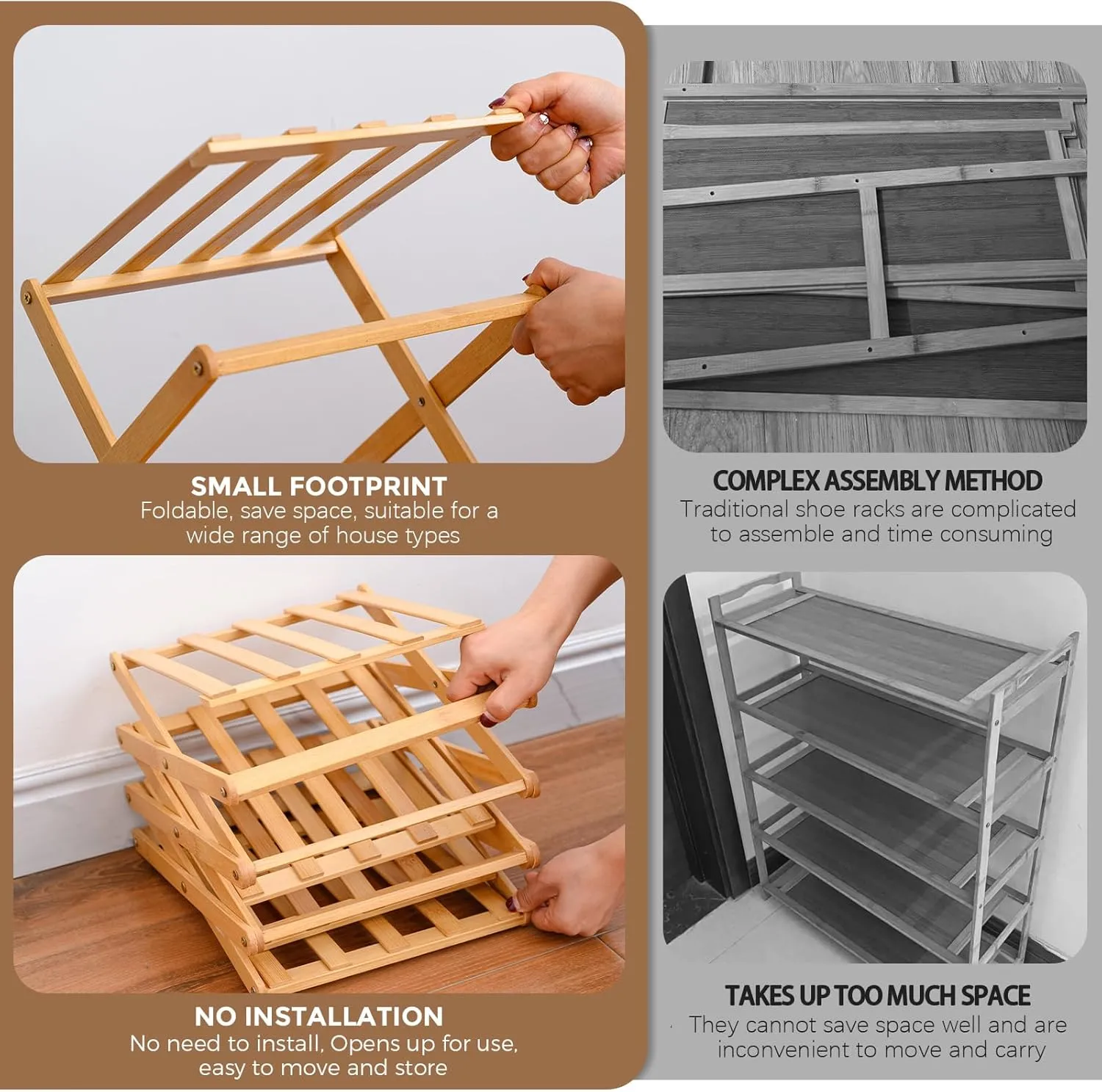 SMALL FOOTPRINT
Foldable, save space, suitable for a wide range of house types

NO INSTALLATION
No need to install, Opens up for use, easy to move and store

COMPLEX ASSEMBLY METHOD
Traditional shoe racks are complicated to assemble and time consuming

TAKES UP TOO MUCH SPACE
They cannot save space well and are inconvenient to move and carry