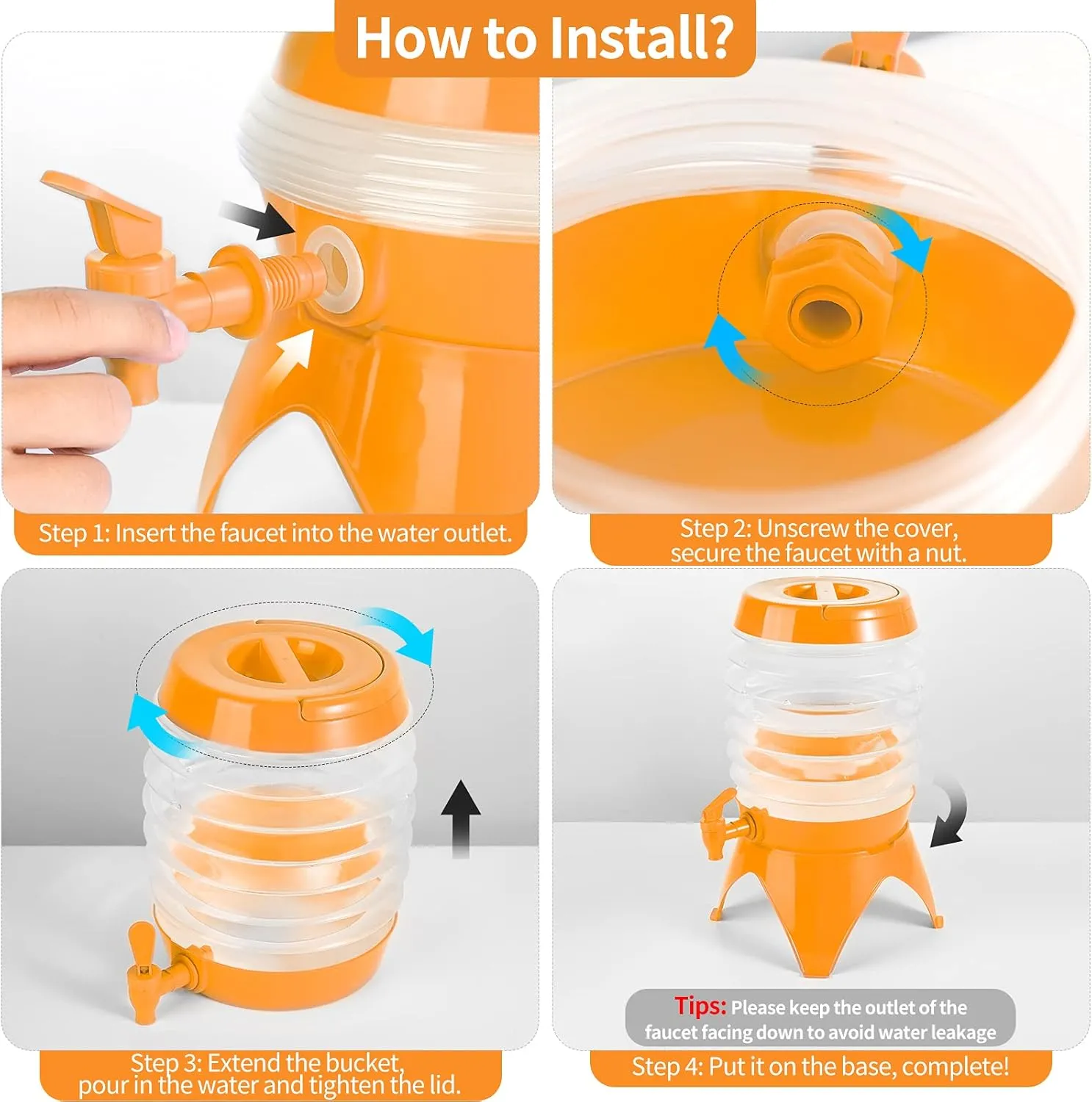 How to Install?

Step 1: Insert the faucet into the water outlet.

Step 2: Unscrew the cover, secure the faucet with a nut.

Step 3: Extend the bucket, pour in the water and tighten the lid.

Tips: Please keep the outlet of the faucet facing down to avoid water leakage

Step 4: Put it on the base, complete!