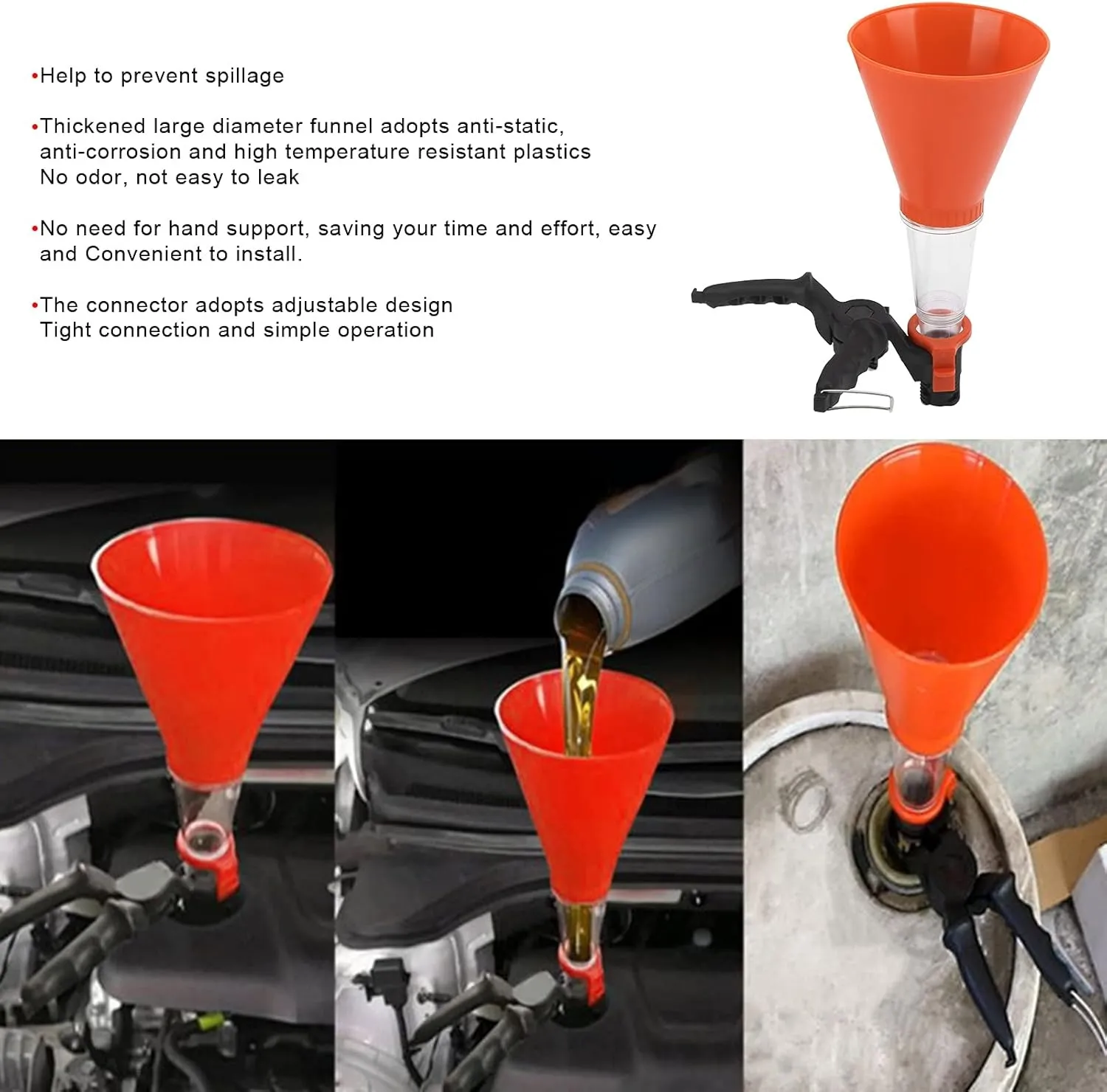 •Help to prevent spillage

•Thickened large diameter funnel adopts anti-static, anti-corrosion and high temperature resistant plastics
No odor, not easy to leak

•No need for hand support, saving your time and effort, easy and Convenient to install.

•The connector adopts adjustable design
Tight connection and simple operation