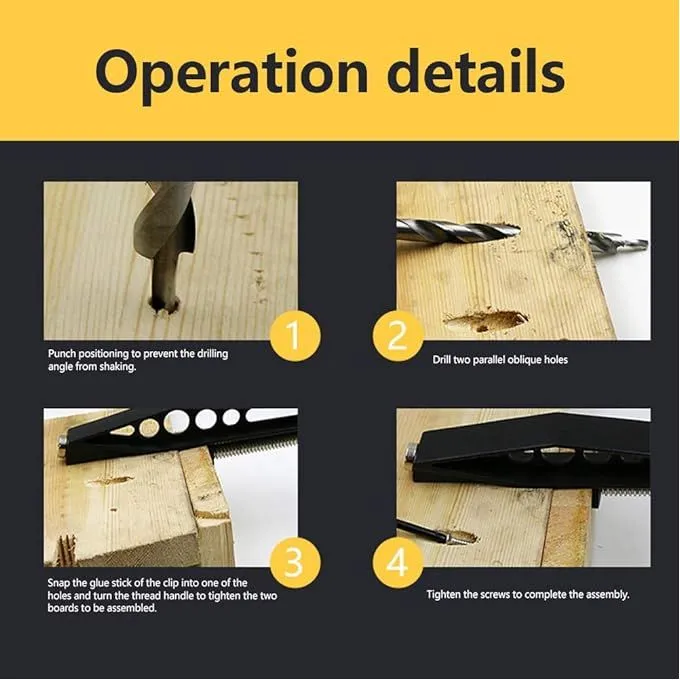 Operation details

1
Punch positioning to prevent the drilling angle from shaking.

2
Drill two parallel oblique holes

3
Snap the glue stick of the clip into one of the holes and turn the thread handle to tighten the two boards to be assembled.

4
Tighten the screws to complete the assembly.