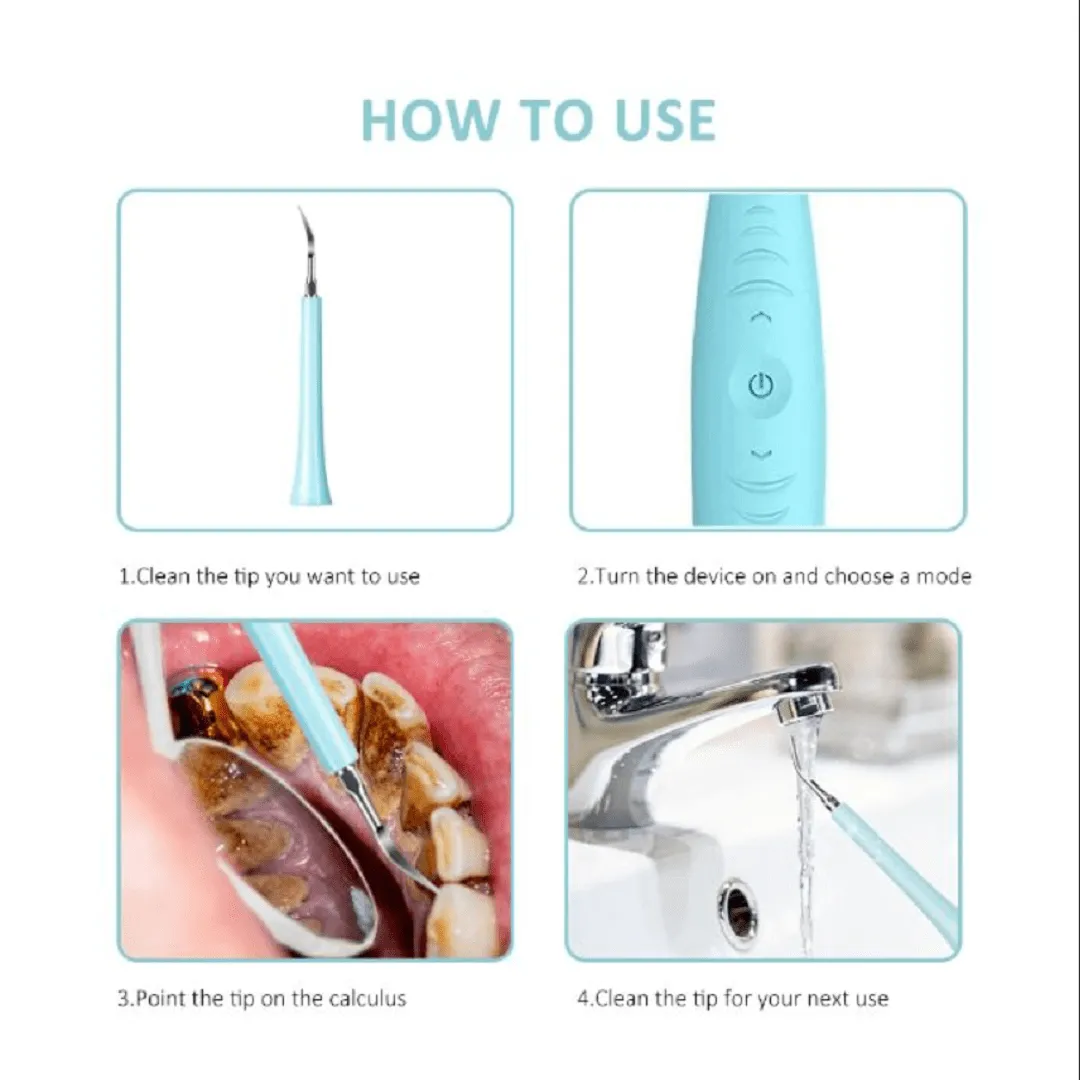 HOW TO USE

1.Clean the tip you want to use

2.Turn the device on and choose a mode

3.Point the tip on the calculus

4.Clean the tip for your next use