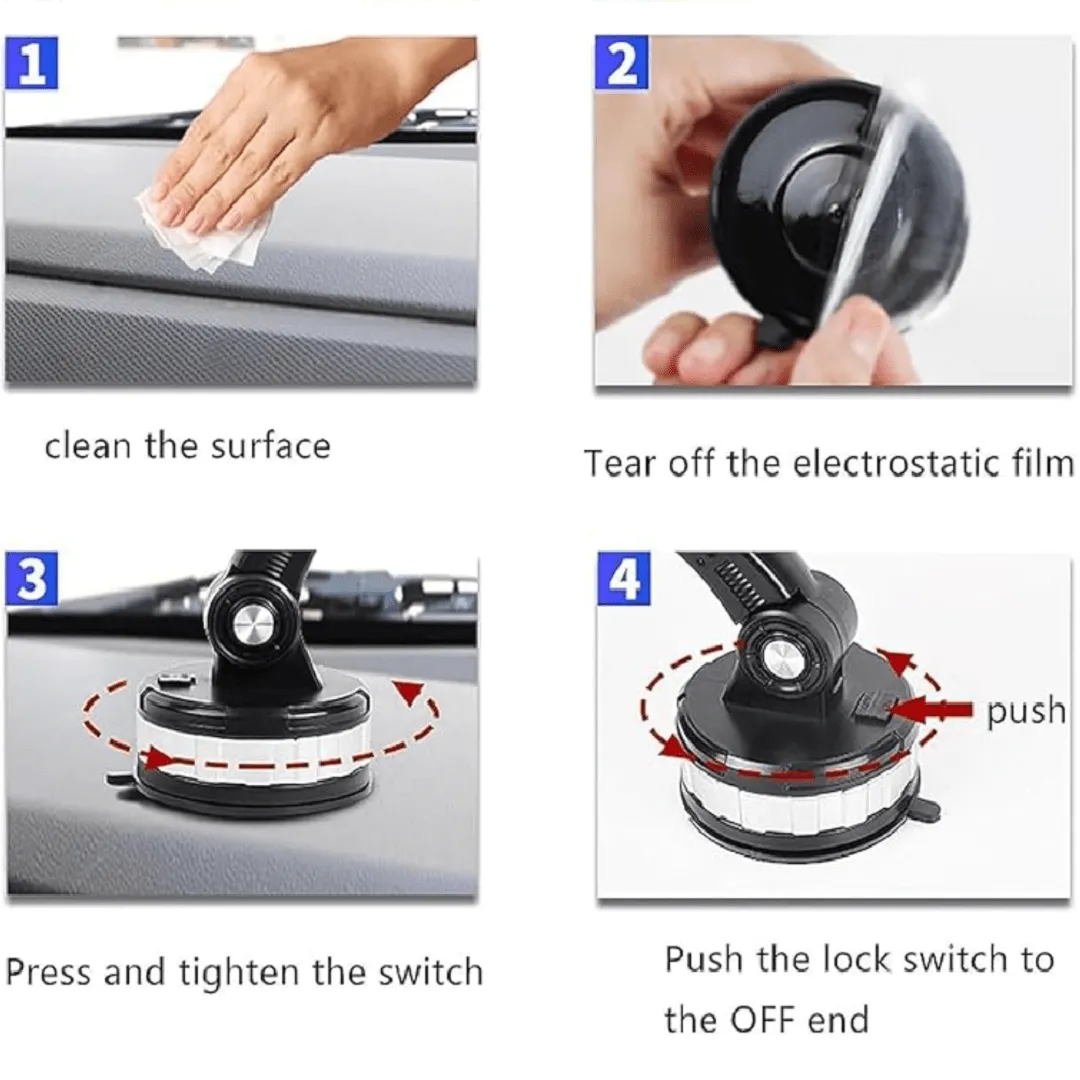 1

clean the surface

2

Tear off the electrostatic film

3

Press and tighten the switch

4

push

Push the lock switch to the OFF end