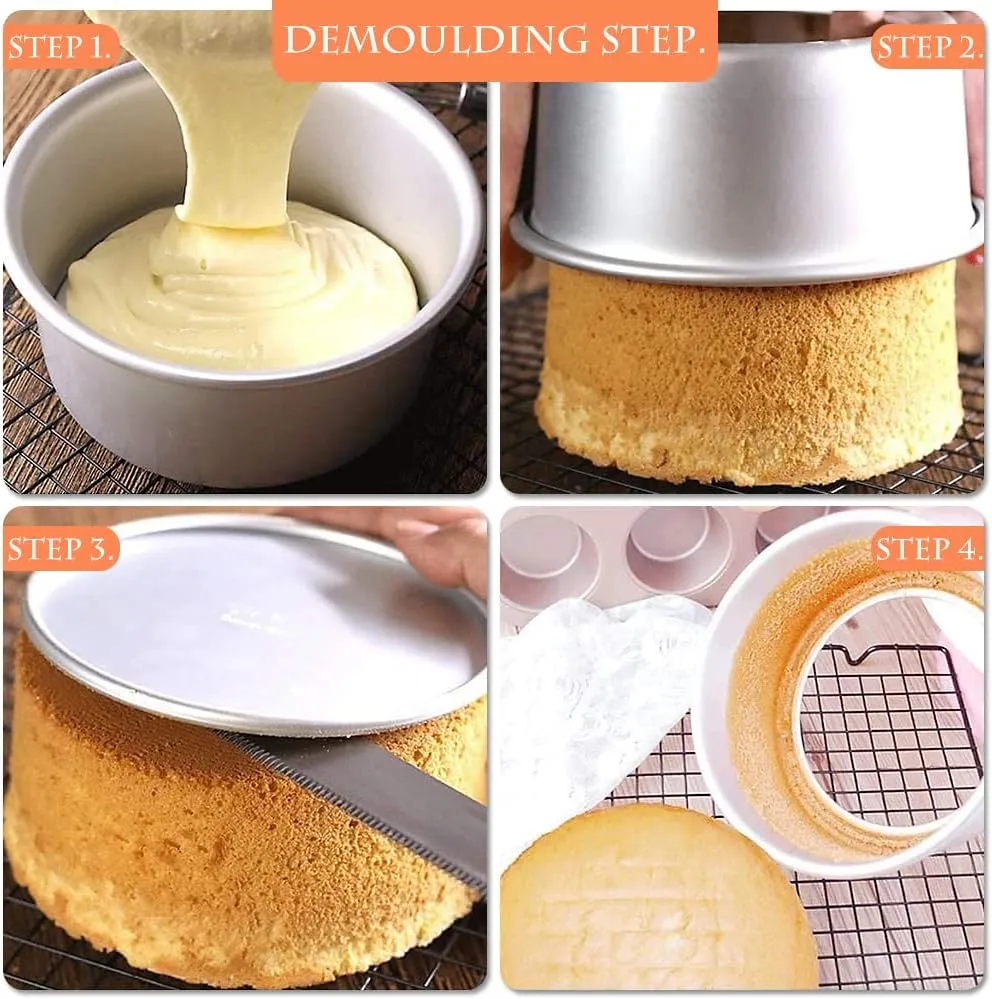 DEMOULDING STEP.

STEP 1.

STEP 2.

STEP 3.

STEP 4.