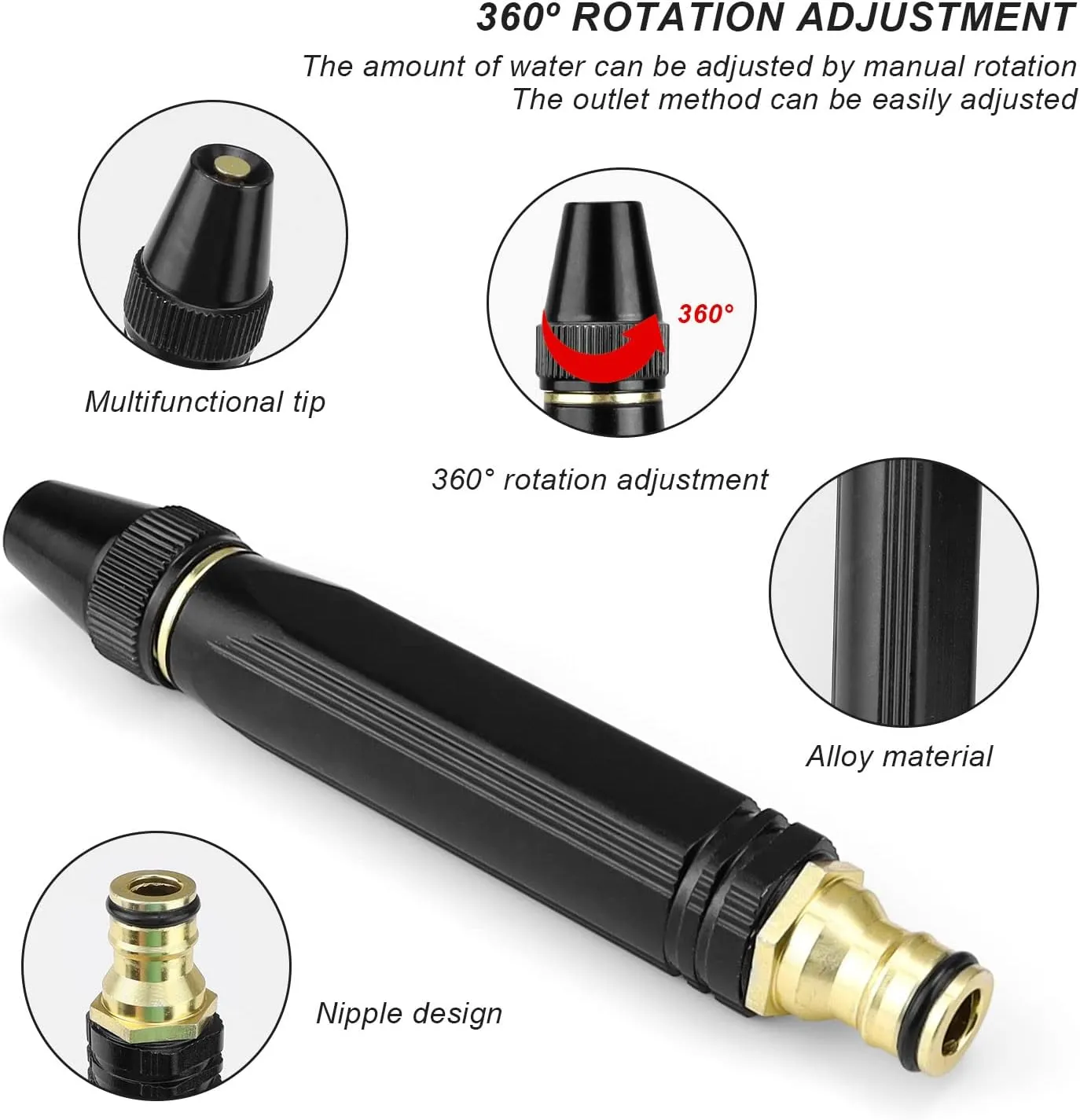 360º ROTATION ADJUSTMENT

The amount of water can be adjusted by manual rotation
The outlet method can be easily adjusted

360°

Multifunctional tip

360° rotation adjustment

Alloy material

Nipple design