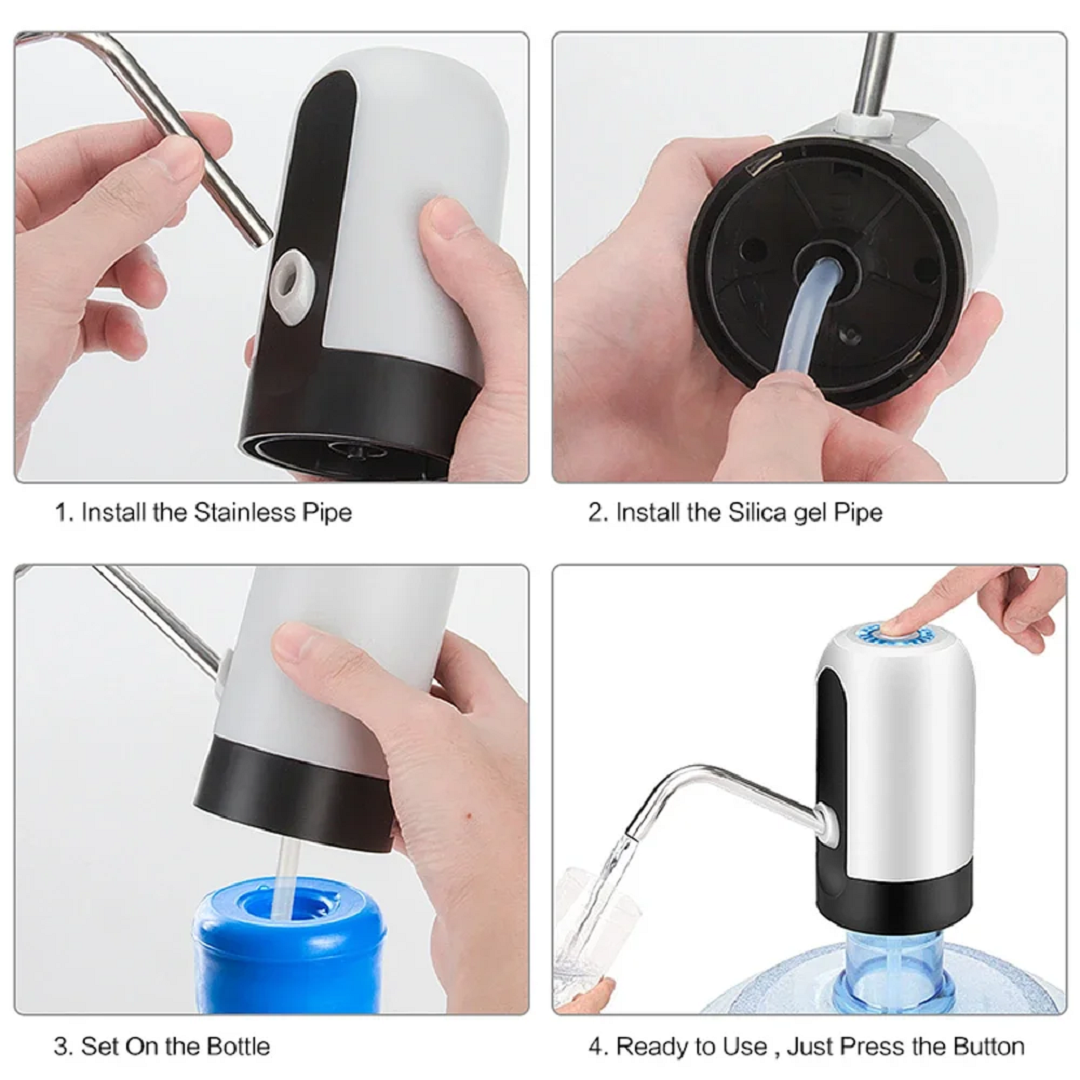 1. Install the Stainless Pipe

2. Install the Silica gel Pipe

3. Set On the Bottle

4. Ready to Use , Just Press the Button