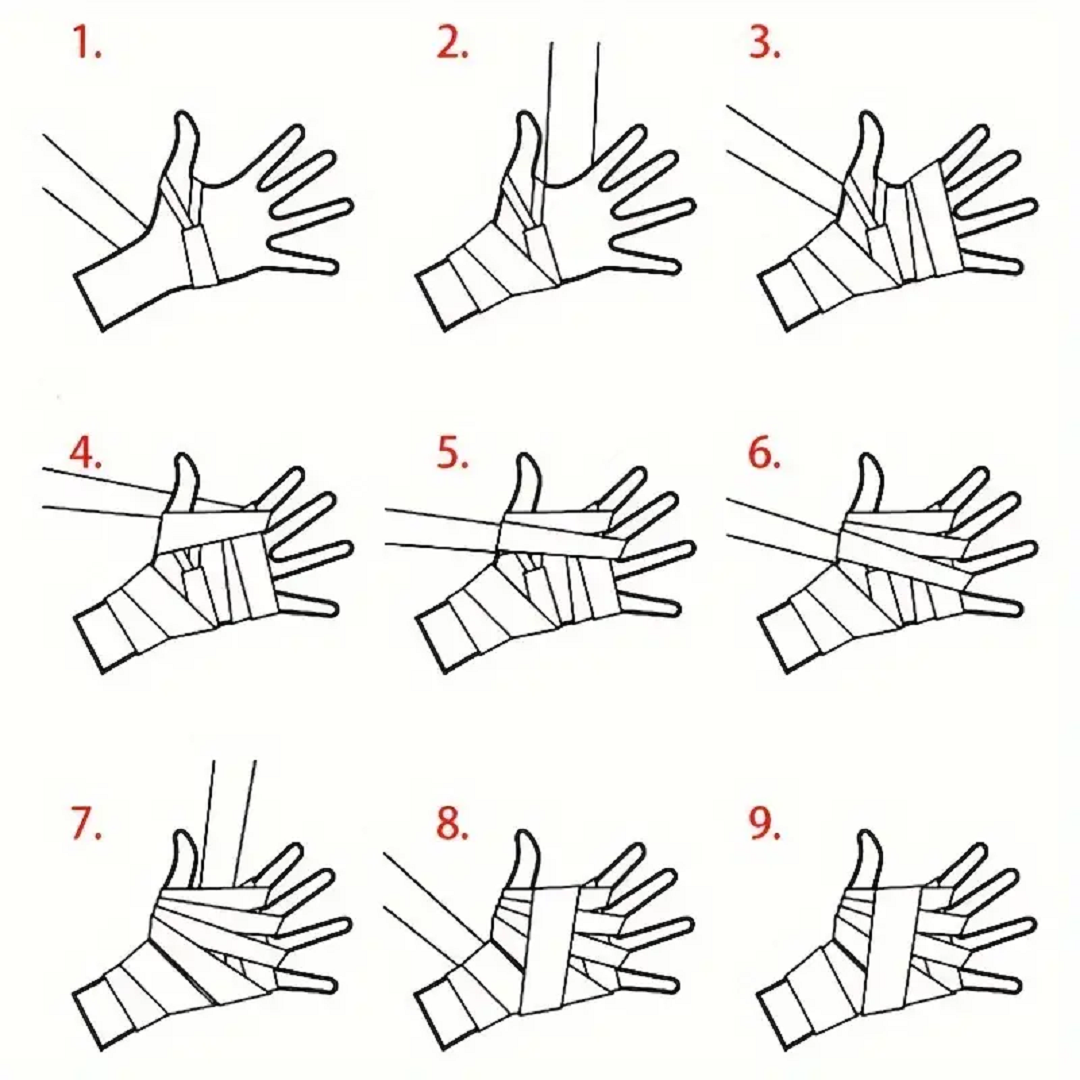 1.
2.
3.
4.
5.
6.
7.
8.
9.