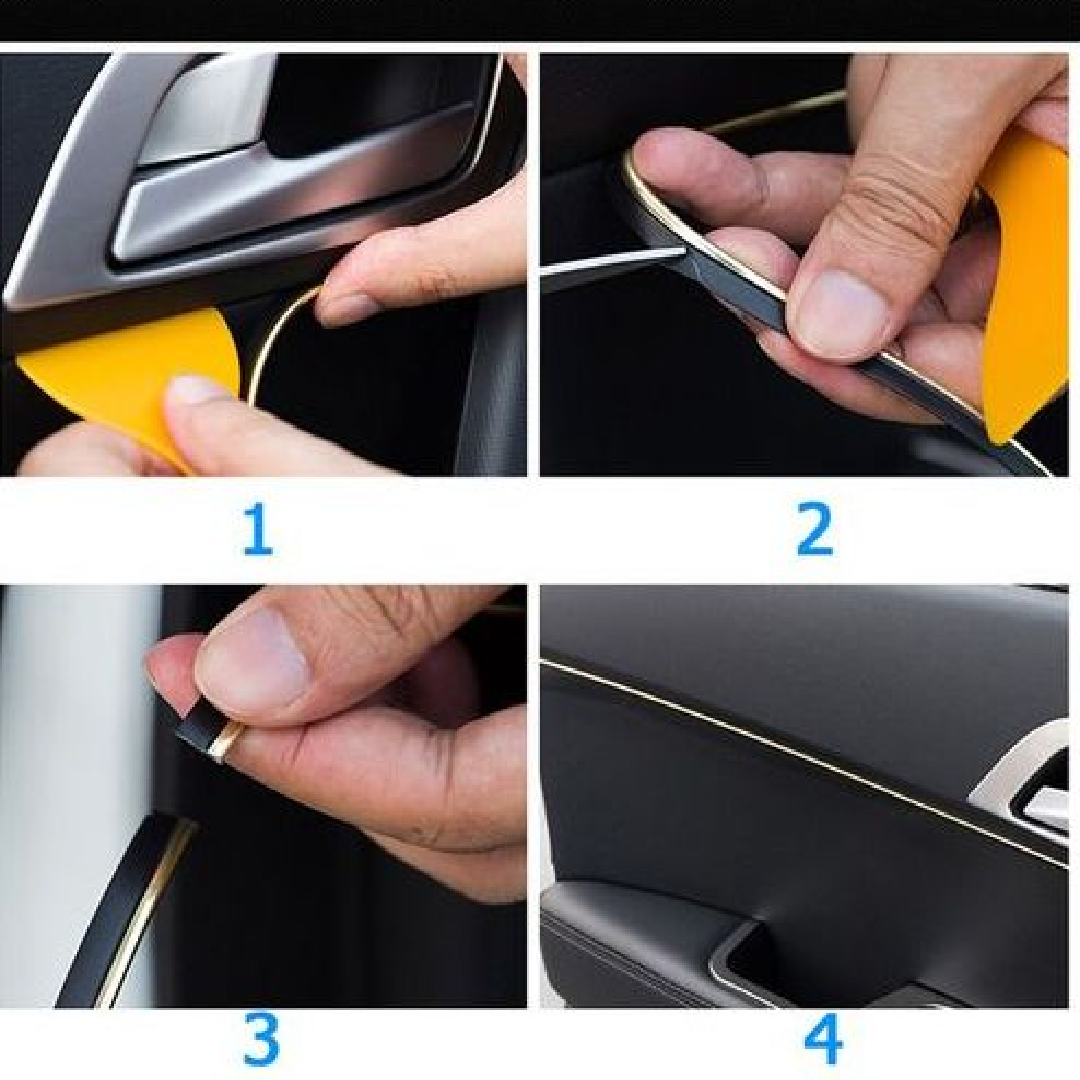 1

2

3

4