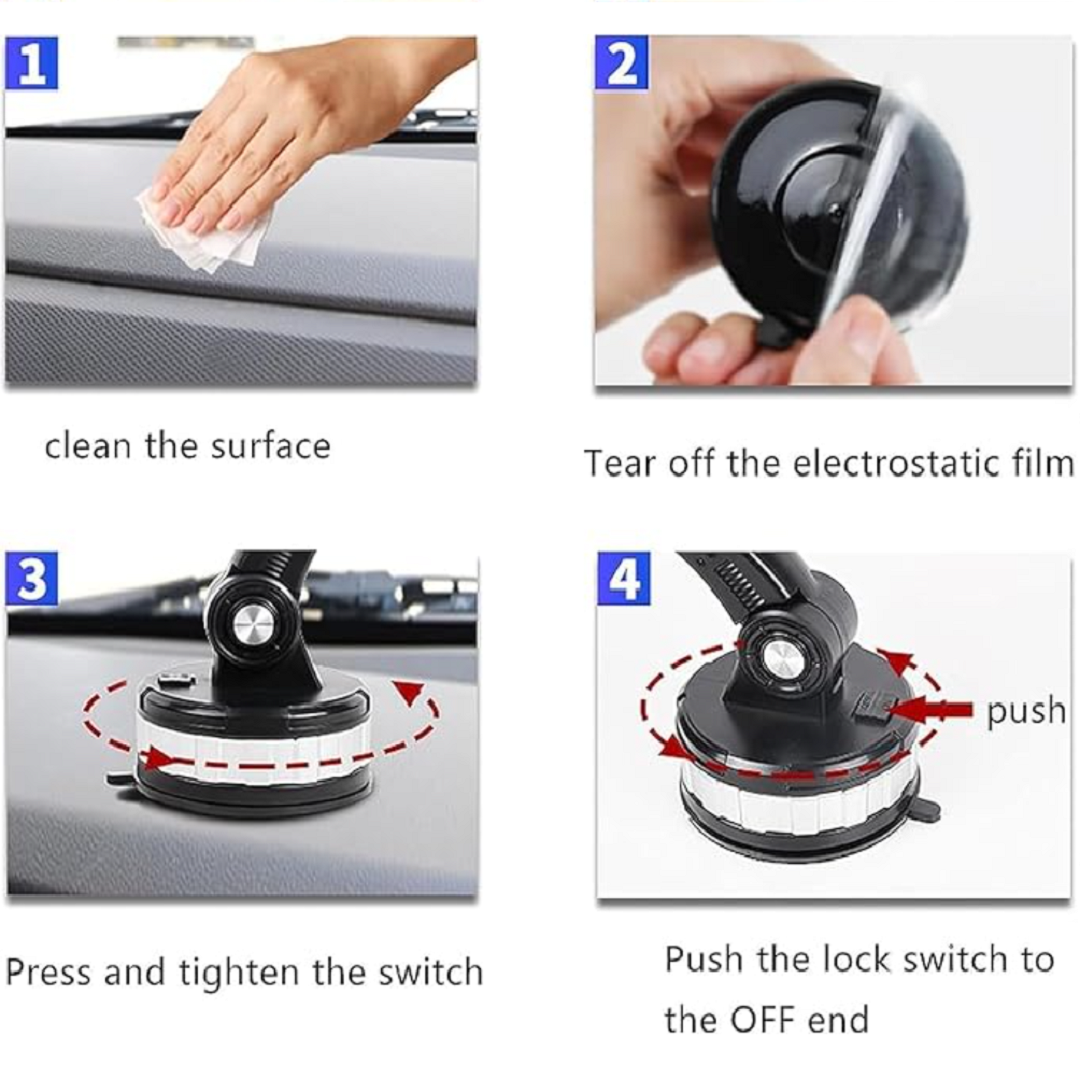 1

clean the surface

2

Tear off the electrostatic film

3

Press and tighten the switch

4

push

Push the lock switch to the OFF end