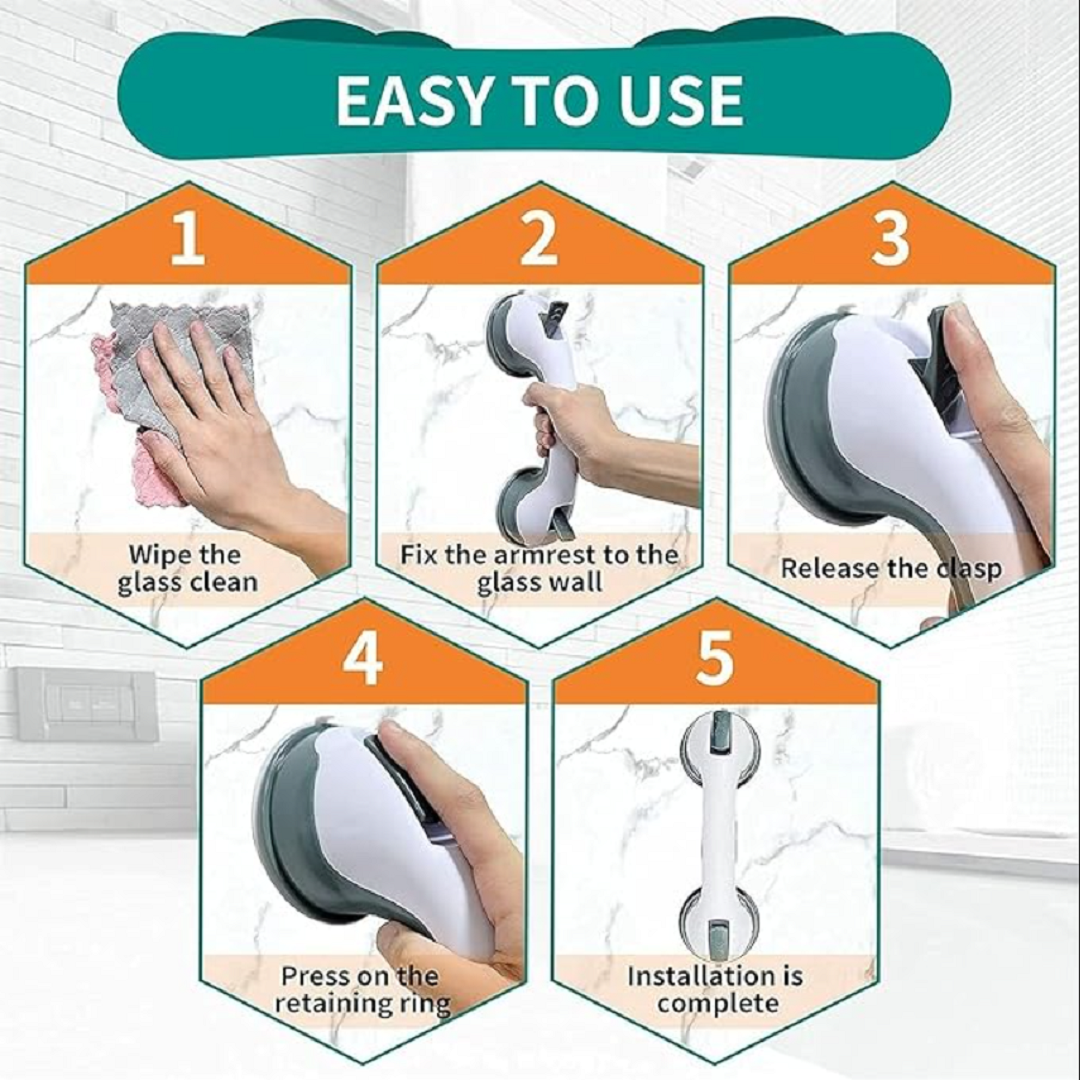 EASY TO USE

1

Wipe the glass clean

2

Fix the armrest to the glass wall

3

Release the clasp

4

Press on the retaining ring

5

Installation is complete