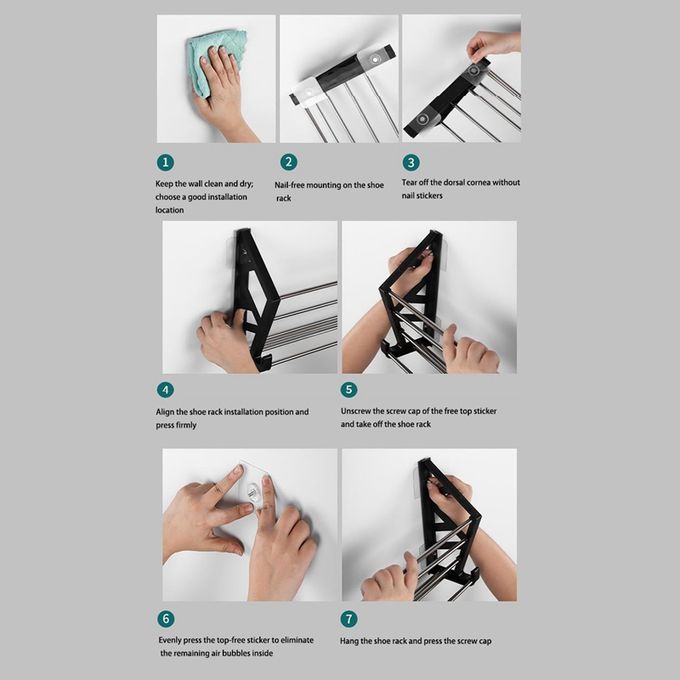 1
Keep the wall clean and dry; choose a good installation location

2
Nail-free mounting on the shoe rack

3
Tear off the dorsal cornea without nail stickers

4
Align the shoe rack installation position and press firmly

5
Unscrew the screw cap of the free top sticker and take off the shoe rack

6
Evenly press the top-free sticker to eliminate the remaining air bubbles inside

7
Hang the shoe rack and press the screw cap