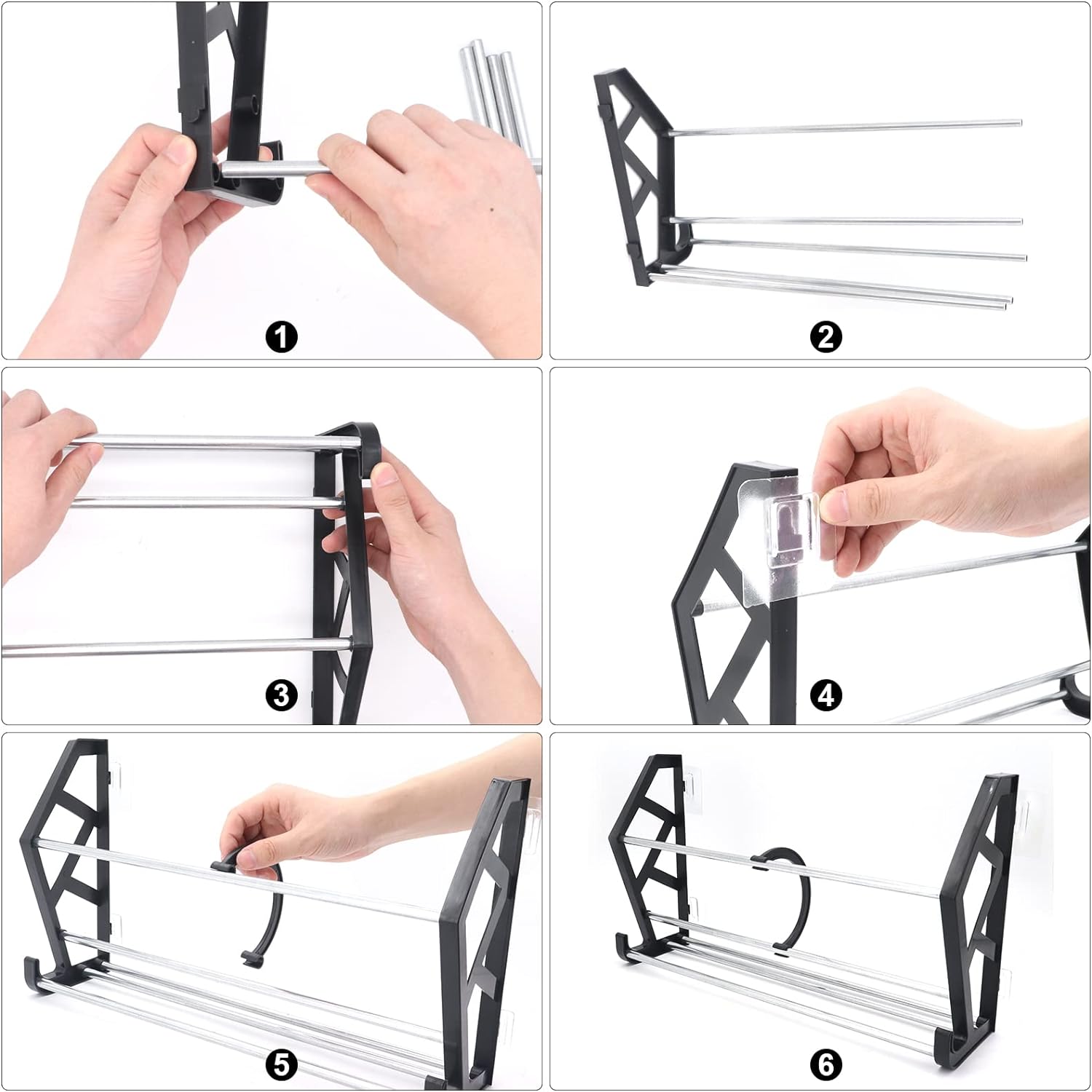 1

2

3

4

5

6