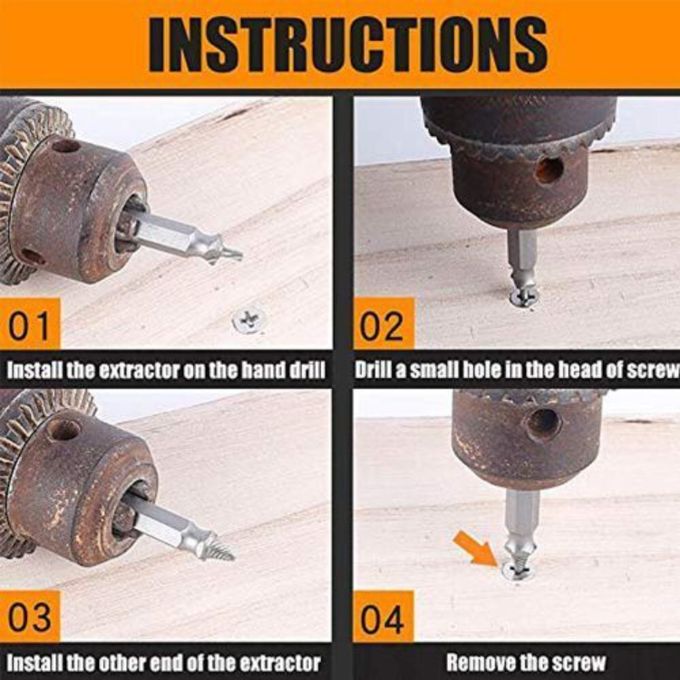 INSTRUCTIONS

01

Install the extractor on the hand drill

02

Drill a small hole in the head of screw

03

Install the other end of the extractor

04

Remove the screw