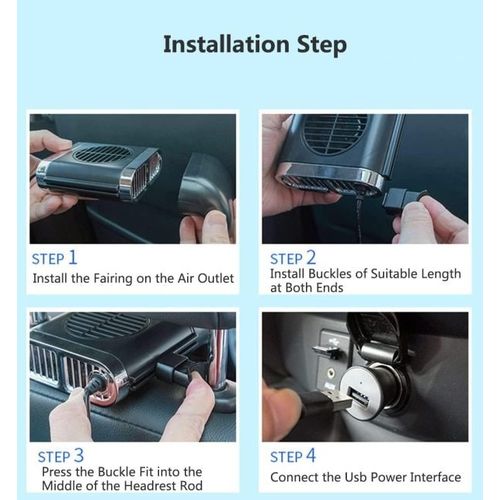 Installation Step

STEP 1
Install the Fairing on the Air Outlet

STEP 2
Install Buckles of Suitable Length at Both Ends

STEP 3
Press the Buckle Fit into the Middle of the Headrest Rod

STEP 4
Connect the Usb Power Interface