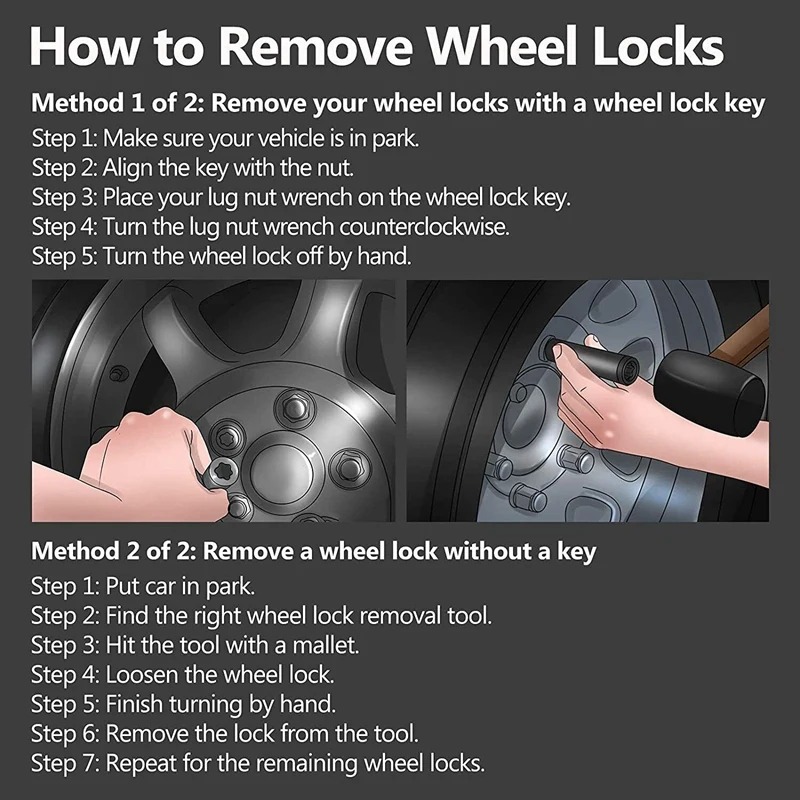 How to Remove Wheel Locks

Method 1 of 2: Remove your wheel locks with a wheel lock key

Step 1: Make sure your vehicle is in park.
Step 2: Align the key with the nut.
Step 3: Place your lug nut wrench on the wheel lock key.
Step 4: Turn the lug nut wrench counterclockwise.
Step 5: Turn the wheel lock off by hand.

Method 2 of 2: Remove a wheel lock without a key

Step 1: Put car in park.
Step 2: Find the right wheel lock removal tool.
Step 3: Hit the tool with a mallet.
Step 4: Loosen the wheel lock.
Step 5: Finish turning by hand.
Step 6: Remove the lock from the tool.
Step 7: Repeat for the remaining wheel locks.