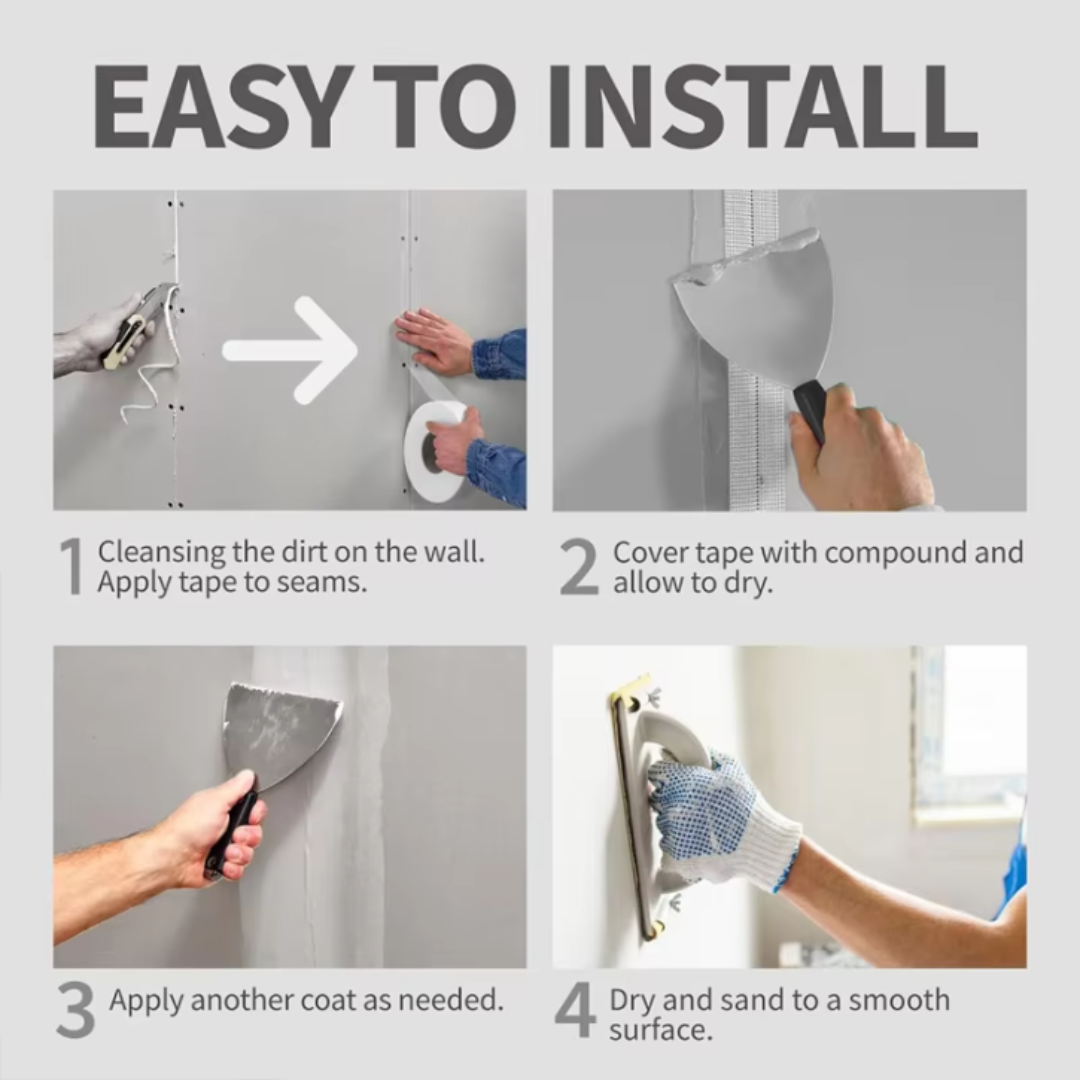 EASY TO INSTALL

1 Cleansing the dirt on the wall. Apply tape to seams.

2 Cover tape with compound and allow to dry.

3 Apply another coat as needed.

4 Dry and sand to a smooth surface.