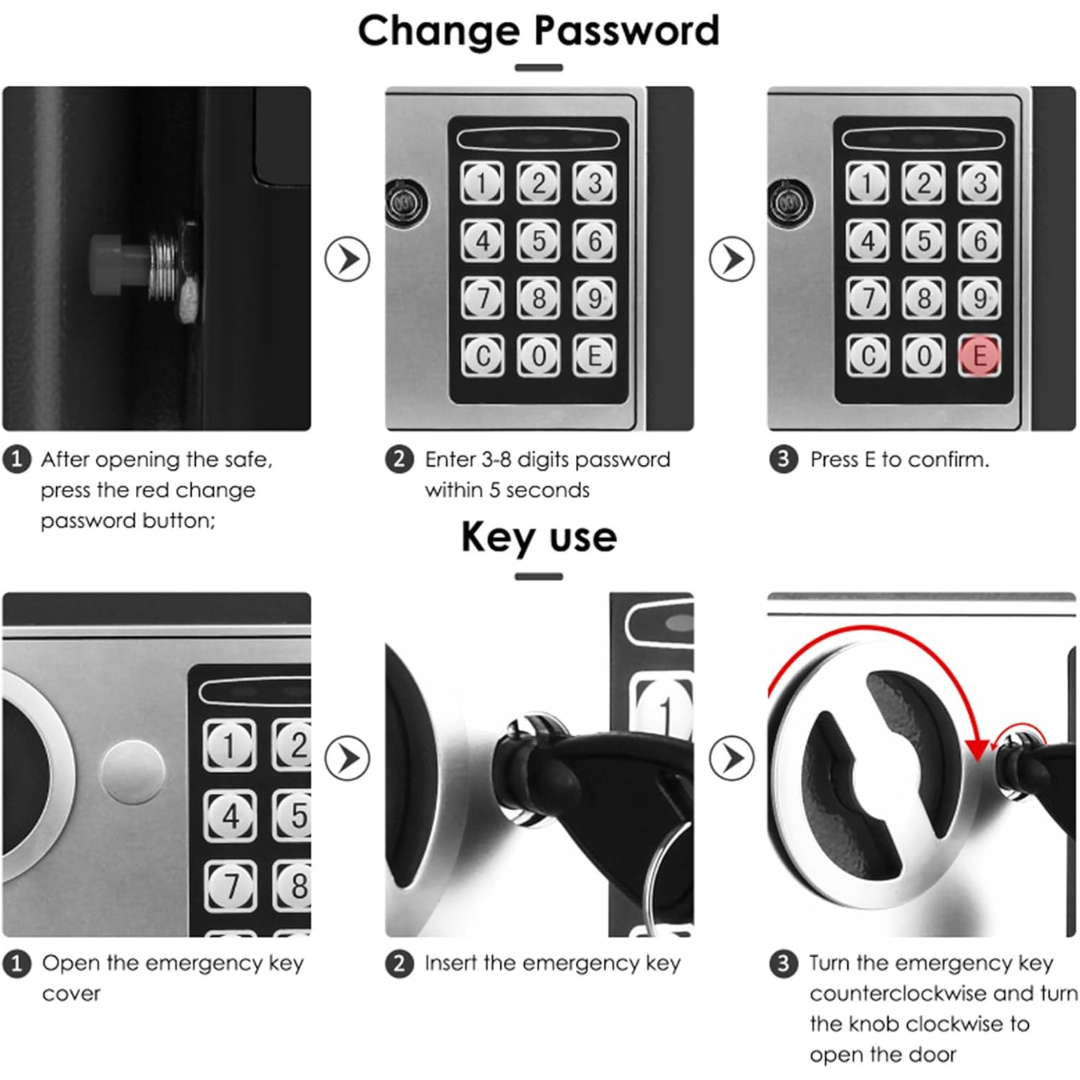 Change Password

1 2 3
4 5 6
7 8 9
C 0 E

1 2 3
4 5 6
7 8 9
C 0 E

1 After opening the safe, press the red change password button;

2 Enter 3-8 digits password within 5 seconds

3 Press E to confirm.

Key use

1 2
4 5
7 8

1

1 Open the emergency key cover

2 Insert the emergency key

3 Turn the emergency key counterclockwise and turn the knob clockwise to open the door