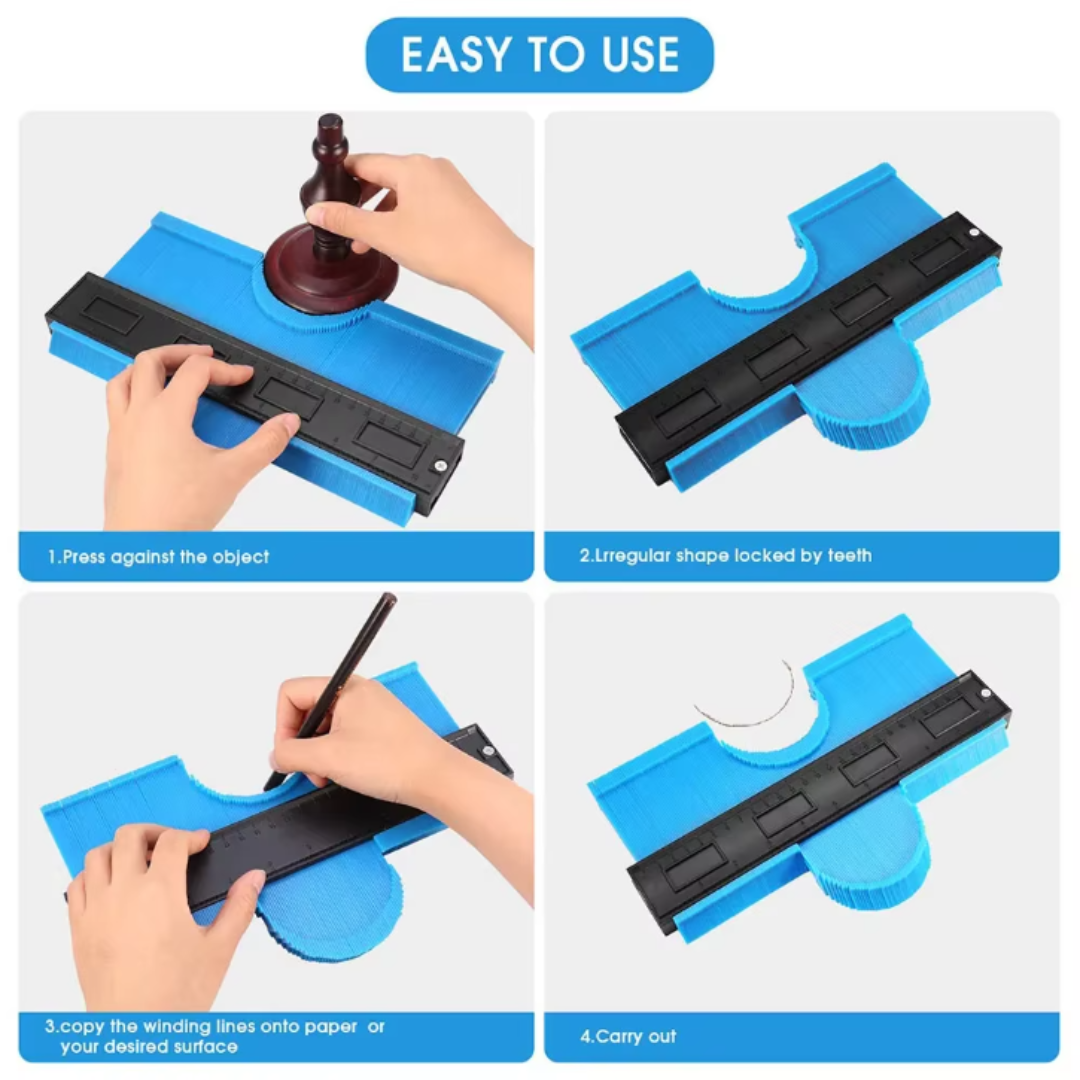 EASY TO USE

1.Press against the object

2.Lrregular shape locked by teeth

3.copy the winding lines onto paper or your desired surface

4.Carry out